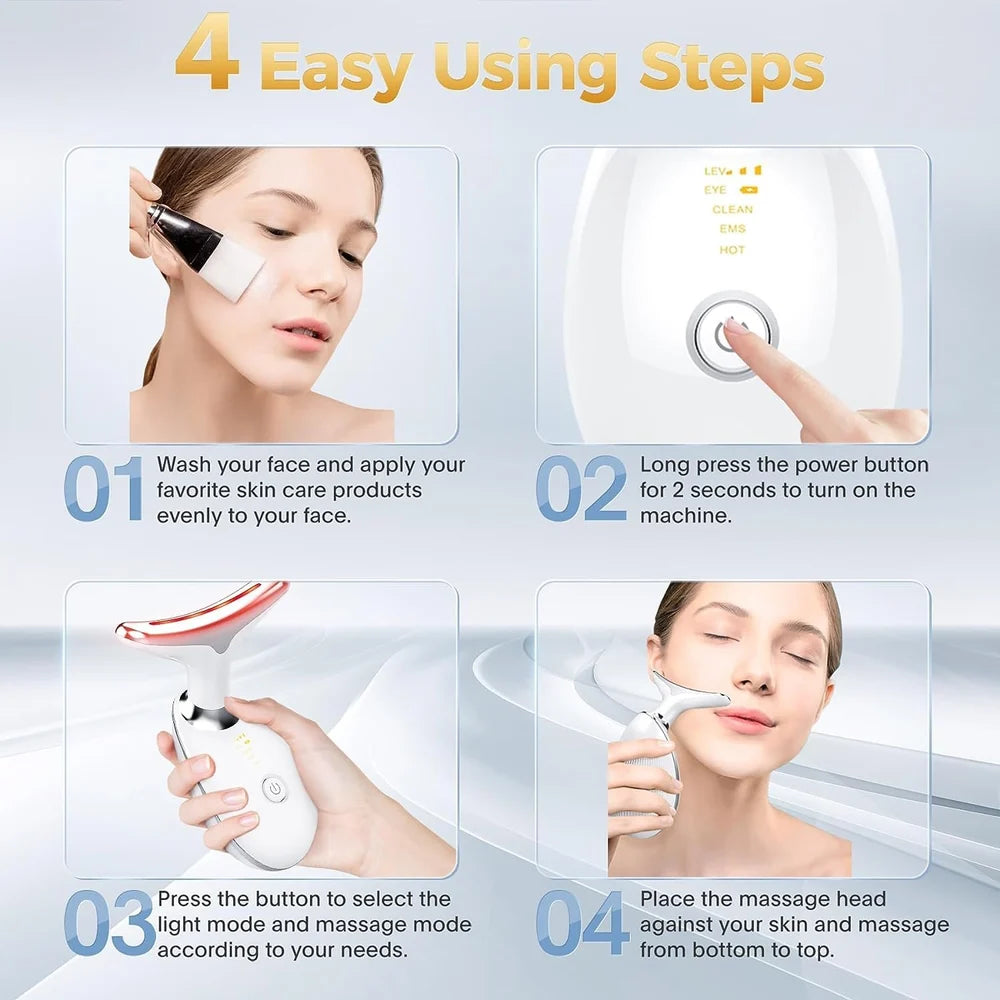 4 Easy Using Steps

LEV
EYE
CLEAN
EMS
HOT

01 Wash your face and apply your favorite skin care products evenly to your face.

02 Long press the power button for 2 seconds to turn on the machine.

03 Press the button to select the light mode and massage mode according to your needs.

04 Place the massage head against your skin and massage from bottom to top.